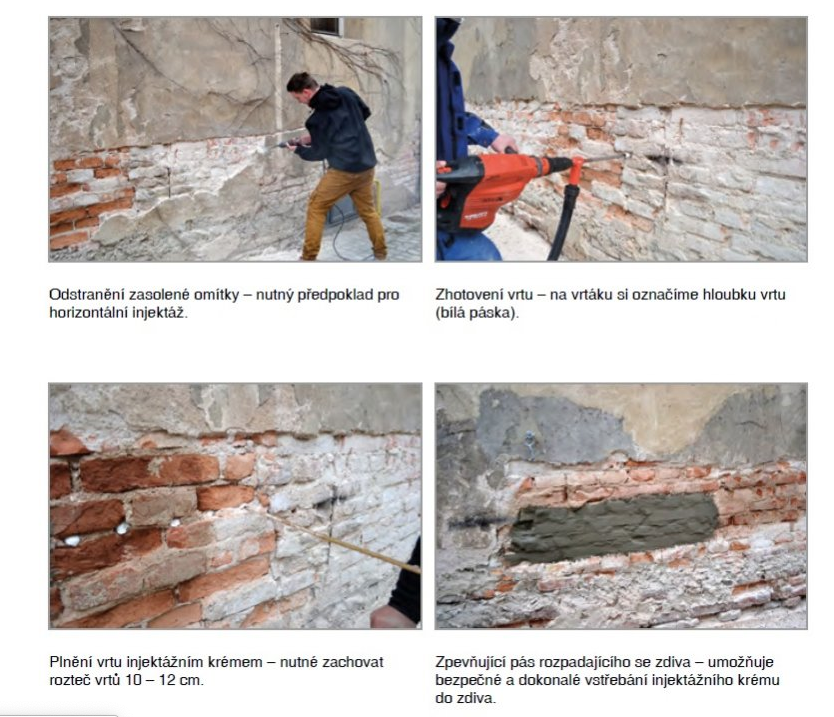 Odstranění zasolené omítky – nutný předpoklad pro horizontální injektáž.

Zhotovení vrtu – na vrtáku si označíme hloubku vrtu (bílá páska).

Plnění vrtu injektážním krémem – nutné zachovat rozteč vrtů 10 – 12 cm.

Zpevňující pás rozpadajícího se zdiva – umožňuje bezpečné a dokonalé vstřebání injektážního krému do zdiva.